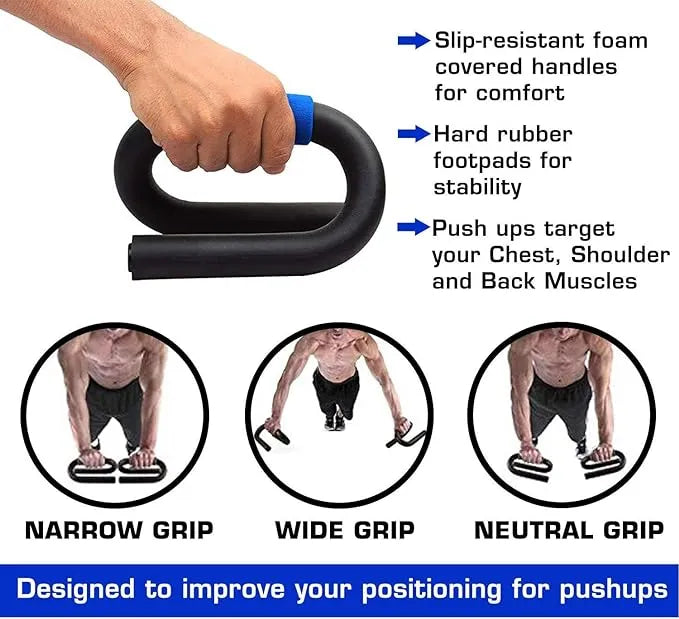 Slip-resistant foam covered handles for comfort

Hard rubber footpads for stability

Push ups target your Chest, Shoulder and Back Muscles

NARROW GRIP

WIDE GRIP

NEUTRAL GRIP

Designed to improve your positioning for pushups